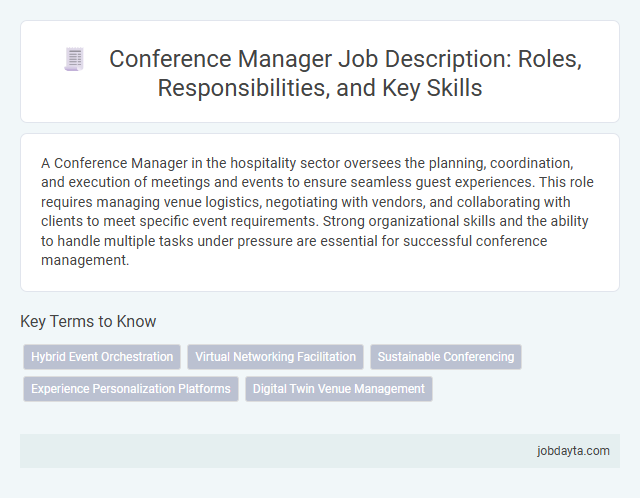 Conference Manager Job Description: Roles, Responsibilities, and Key Skills

A Conference Manager in the hospitality sector oversees the planning, coordination, and execution of meetings and events to ensure seamless guest experiences. This role requires managing venue logistics, negotiating with vendors, and collaborating with clients to meet specific event requirements. Strong organizational skills and the ability to handle multiple tasks under pressure are essential for successful conference management.

Key Terms to Know

Hybrid Event Orchestration

Virtual Networking Facilitation

Sustainable Conferencing

Experience Personalization Platforms

Digital Twin Venue Management

jobdayta.com