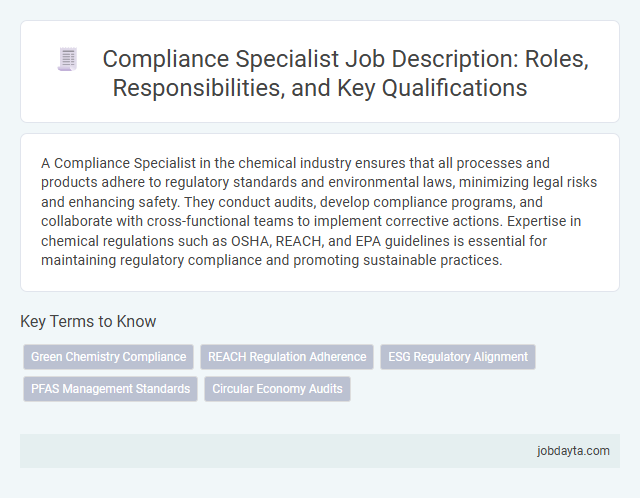 Compliance Specialist Job Description: Roles, Responsibilities, and Key Qualifications

A Compliance Specialist in the chemical industry ensures that all processes and products adhere to regulatory standards and environmental laws, minimizing legal risks and enhancing safety. They conduct audits, develop compliance programs, and collaborate with cross-functional teams to implement corrective actions. Expertise in chemical regulations such as OSHA, REACH, and EPA guidelines is essential for maintaining regulatory compliance and promoting sustainable practices.

Key Terms to Know

Green Chemistry Compliance
REACH Regulation Adherence
ESG Regulatory Alignment
PFAS Management Standards
Circular Economy Audits

jobdayta.com