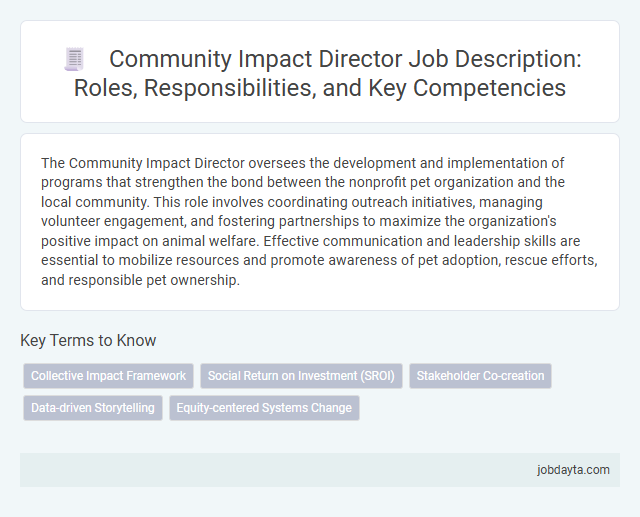 Community Impact Director Job Description: Roles, Responsibilities, and Key Competencies

The Community Impact Director oversees the development and implementation of programs that strengthen the bond between the nonprofit pet organization and the local community. This role involves coordinating outreach initiatives, managing volunteer engagement, and fostering partnerships to maximize the organization's positive impact on animal welfare. Effective communication and leadership skills are essential to mobilize resources and promote awareness of pet adoption, rescue efforts, and responsible pet ownership.

Key Terms to Know

Collective Impact Framework
Social Return on Investment (SROI)
Stakeholder Co-creation
Data-driven Storytelling
Equity-centered Systems Change

jobdayta.com