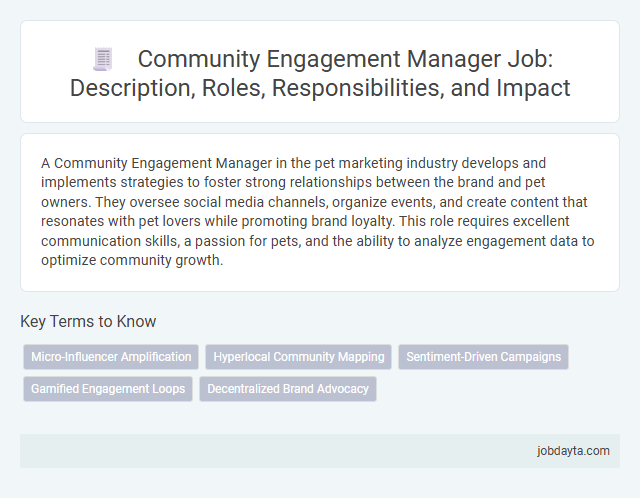 Community Engagement Manager Job: Description, Roles, Responsibilities, and Impact

A Community Engagement Manager in the pet marketing industry develops and implements strategies to foster strong relationships between the brand and pet owners. They oversee social media channels, organize events, and create content that resonates with pet lovers while promoting brand loyalty. This role requires excellent communication skills, a passion for pets, and the ability to analyze engagement data to optimize community growth.

Key Terms to Know

Micro-Influencer Amplification

Hyperlocal Community Mapping

Sentiment-Driven Campaigns

Gamified Engagement Loops

Decentralized Brand Advocacy

jobdayta.com