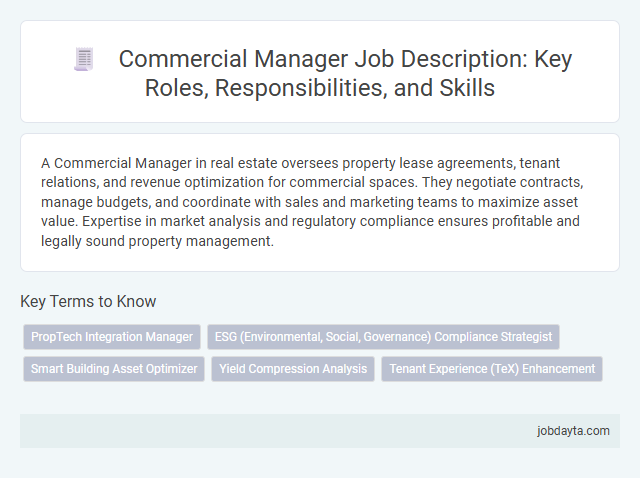 Commercial Manager Job Description: Key Roles, Responsibilities, and Skills

A Commercial Manager in real estate oversees property lease agreements, tenant relations, and revenue optimization for commercial spaces. They negotiate contracts, manage budgets, and coordinate with sales and marketing teams to maximize asset value. Expertise in market analysis and regulatory compliance ensures profitable and legally sound property management.

Key Terms to Know

PropTech Integration Manager

ESG (Environmental, Social, Governance) Compliance Strategist

Smart Building Asset Optimizer

Yield Compression Analysis

Tenant Experience (TeX) Enhancement

jobdayta.com