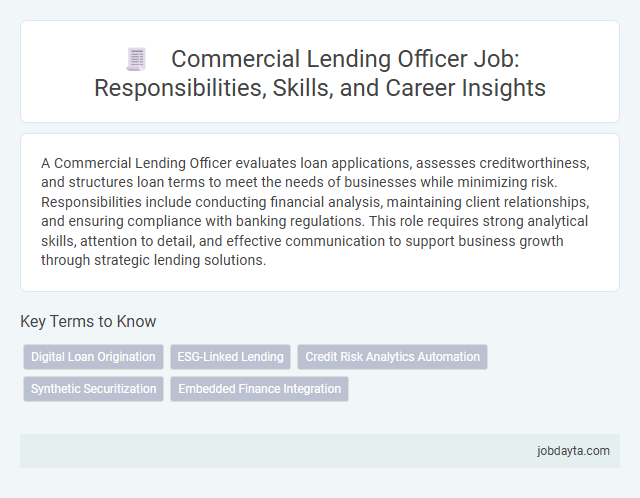 Commercial Lending Officer Job: Responsibilities, Skills, and Career Insights

A Commercial Lending Officer evaluates loan applications, assesses creditworthiness, and structures loan terms to meet the needs of businesses while minimizing risk. Responsibilities include conducting financial analysis, maintaining client relationships, and ensuring compliance with banking regulations. This role requires strong analytical skills, attention to detail, and effective communication to support business growth through strategic lending solutions.

Key Terms to Know

Digital Loan Origination

ESG-Linked Lending

Credit Risk Analytics Automation

Synthetic Securitization

Embedded Finance Integration

jobdayta.com