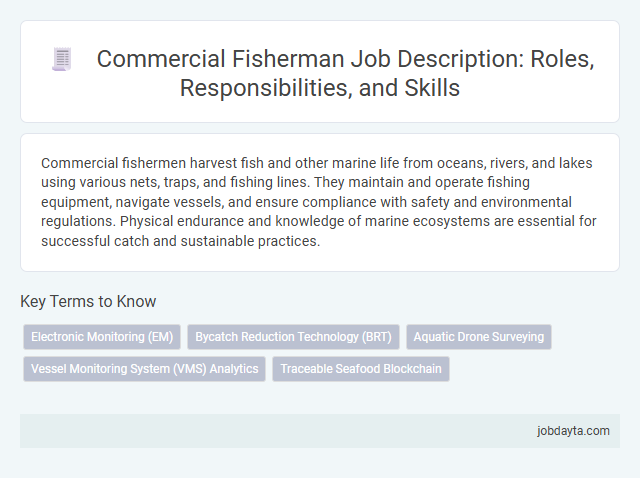 Commercial Fisherman Job Description: Roles, Responsibilities, and Skills

Commercial fishermen harvest fish and other marine life from oceans, rivers, and lakes using various nets, traps, and fishing lines. They maintain and operate fishing equipment, navigate vessels, and ensure compliance with safety and environmental regulations. Physical endurance and knowledge of marine ecosystems are essential for successful catch and sustainable practices.

Key Terms to Know

Electronic Monitoring (EM)

Bycatch Reduction Technology (BRT)

Aquatic Drone Surveying

Vessel Monitoring System (VMS) Analytics

Traceable Seafood Blockchain

jobdayta.com