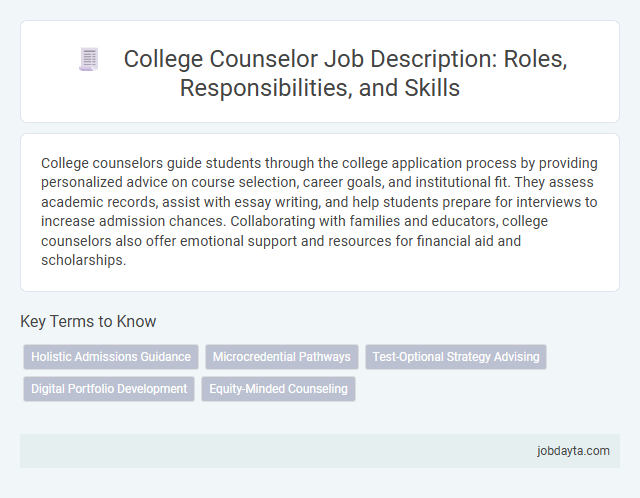 College Counselor Job Description: Roles, Responsibilities, and Skills

College counselors guide students through the college application process by providing personalized advice on course selection, career goals, and institutional fit. They assess academic records, assist with essay writing, and help students prepare for interviews to increase admission chances. Collaborating with families and educators, college counselors also offer emotional support and resources for financial aid and scholarships.

Key Terms to Know

Holistic Admissions Guidance

Microcredential Pathways

Test-Optional Strategy Advising

Digital Portfolio Development

Equity-Minded Counseling

jobdayta.com