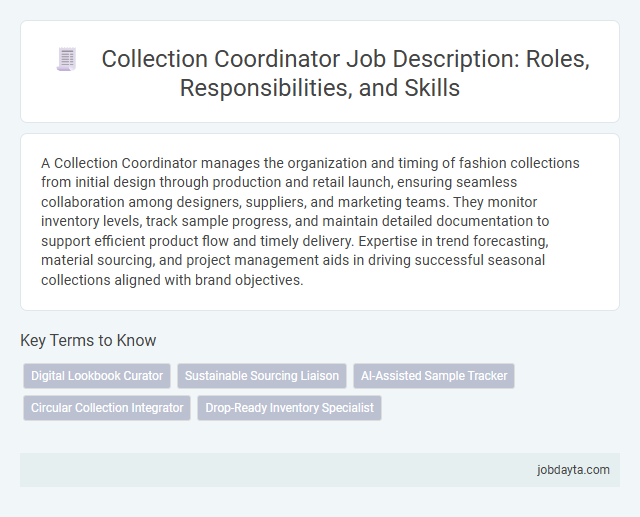 Collection Coordinator Job Description: Roles, Responsibilities, and Skills

A Collection Coordinator manages the organization and timing of fashion collections from initial design through production and retail launch, ensuring seamless collaboration among designers, suppliers, and marketing teams. They monitor inventory levels, track sample progress, and maintain detailed documentation to support efficient product flow and timely delivery. Expertise in trend forecasting, material sourcing, and project management aids in driving successful seasonal collections aligned with brand objectives.

Key Terms to Know

Digital Lookbook Curator
Sustainable Sourcing Liaison
AI-Assisted Sample Tracker
Circular Collection Integrator
Drop-Ready Inventory Specialist

jobdayta.com