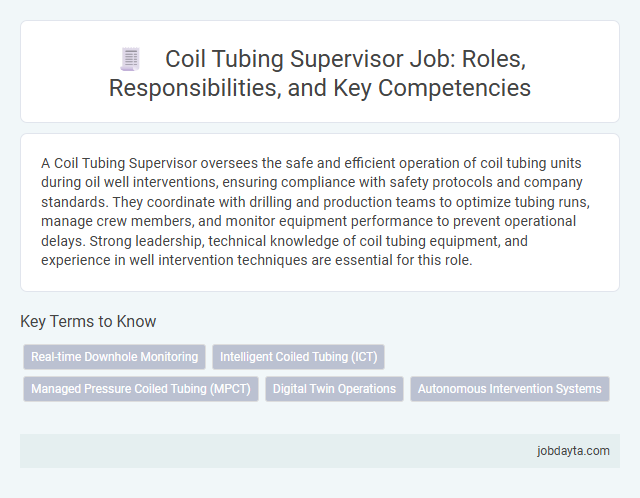 Coil Tubing Supervisor Job: Roles, Responsibilities, and Key Competencies

A Coil Tubing Supervisor oversees the safe and efficient operation of coil tubing units during oil well interventions, ensuring compliance with safety protocols and company standards. They coordinate with drilling and production teams to optimize tubing runs, manage crew members, and monitor equipment performance to prevent operational delays. Strong leadership, technical knowledge of coil tubing equipment, and experience in well intervention techniques are essential for this role.

Key Terms to Know

Real-time Downhole Monitoring
Intelligent Coiled Tubing (ICT)
Managed Pressure Coiled Tubing (MPCT)
Digital Twin Operations
Autonomous Intervention Systems

jobdayta.com