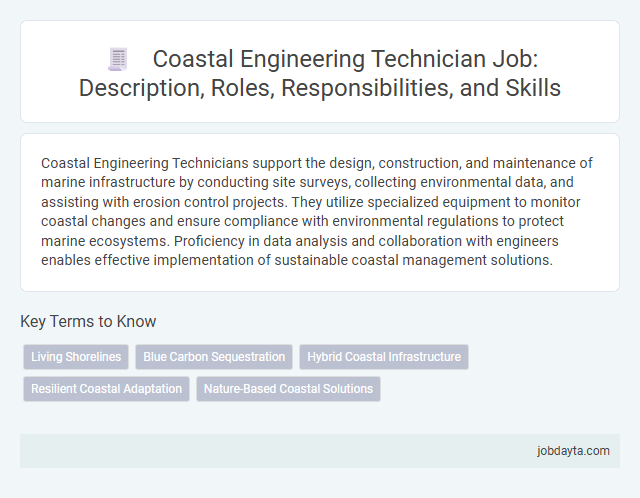 Coastal Engineering Technician Job: Description, Roles, Responsibilities, and Skills

Coastal Engineering Technicians support the design, construction, and maintenance of marine infrastructure by conducting site surveys, collecting environmental data, and assisting with erosion control projects. They utilize specialized equipment to monitor coastal changes and ensure compliance with environmental regulations to protect marine ecosystems. Proficiency in data analysis and collaboration with engineers enables effective implementation of sustainable coastal management solutions.

Key Terms to Know

Living Shorelines
Blue Carbon Sequestration
Hybrid Coastal Infrastructure
Resilient Coastal Adaptation
Nature-Based Coastal Solutions

jobdayta.com