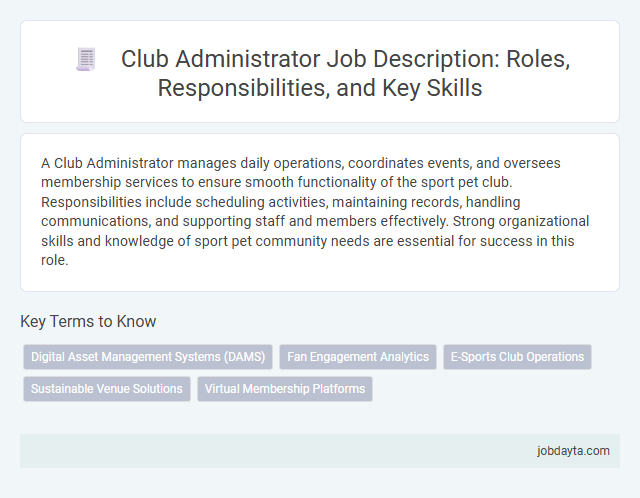 Club Administrator Job Description: Roles, Responsibilities, and Key Skills

A Club Administrator manages daily operations, coordinates events, and oversees membership services to ensure smooth functionality of the sport pet club. Responsibilities include scheduling activities, maintaining records, handling communications, and supporting staff and members effectively. Strong organizational skills and knowledge of sport pet community needs are essential for success in this role.

Key Terms to Know

Digital Asset Management Systems (DAMS)

Fan Engagement Analytics

E-Sports Club Operations

Sustainable Venue Solutions

Virtual Membership Platforms

jobdayta.com