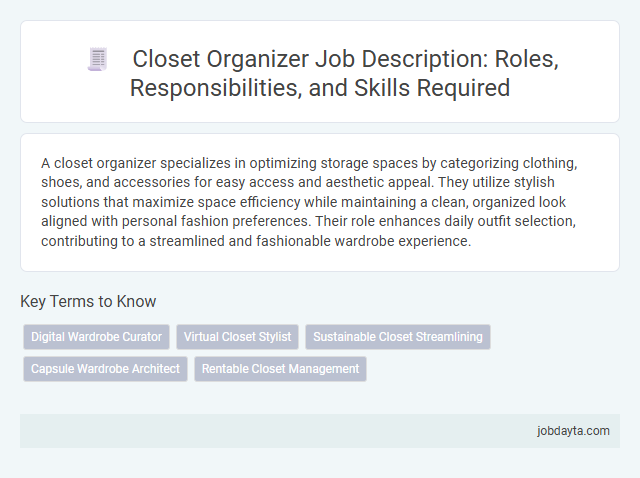 Closet Organizer Job Description: Roles, Responsibilities, and Skills Required

A closet organizer specializes in optimizing storage spaces by categorizing clothing, shoes, and accessories for easy access and aesthetic appeal. They utilize stylish solutions that maximize space efficiency while maintaining a clean, organized look aligned with personal fashion preferences. Their role enhances daily outfit selection, contributing to a streamlined and fashionable wardrobe experience.

Key Terms to Know

Digital Wardrobe Curator

Virtual Closet Stylist

Sustainable Closet Streamlining

Capsule Wardrobe Architect

Rentable Closet Management

jobdayta.com