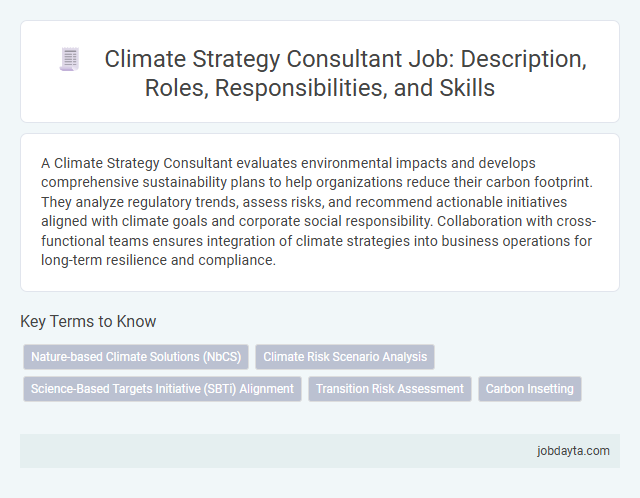 Climate Strategy Consultant Job: Description, Roles, Responsibilities, and Skills

A Climate Strategy Consultant evaluates environmental impacts and develops comprehensive sustainability plans to help organizations reduce their carbon footprint. They analyze regulatory trends, assess risks, and recommend actionable initiatives aligned with climate goals and corporate social responsibility. Collaboration with cross-functional teams ensures integration of climate strategies into business operations for long-term resilience and compliance.

Key Terms to Know

Nature-based Climate Solutions (NbCS)

Climate Risk Scenario Analysis

Science-Based Targets Initiative (SBTi) Alignment

Transition Risk Assessment

Carbon Insetting

jobdayta.com