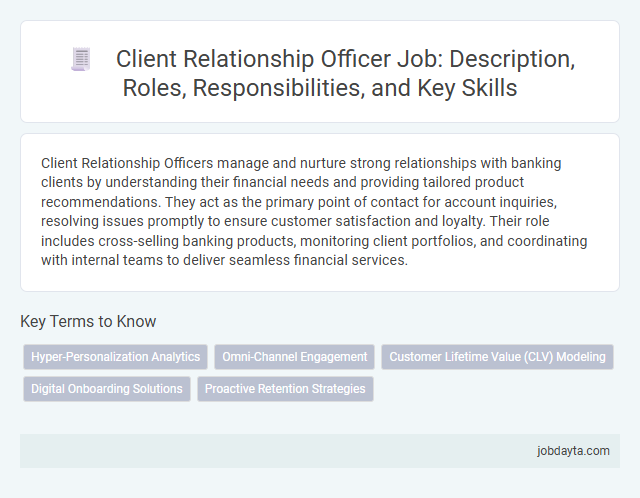 Client Relationship Officer Job: Description, Roles, Responsibilities, and Key Skills

Client Relationship Officers manage and nurture strong relationships with banking clients by understanding their financial needs and providing tailored product recommendations. They act as the primary point of contact for account inquiries, resolving issues promptly to ensure customer satisfaction and loyalty. Their role includes cross-selling banking products, monitoring client portfolios, and coordinating with internal teams to deliver seamless financial services.

Key Terms to Know

Hyper-Personalization Analytics
Omni-Channel Engagement
Customer Lifetime Value (CLV) Modeling
Digital Onboarding Solutions
Proactive Retention Strategies

jobdayta.com