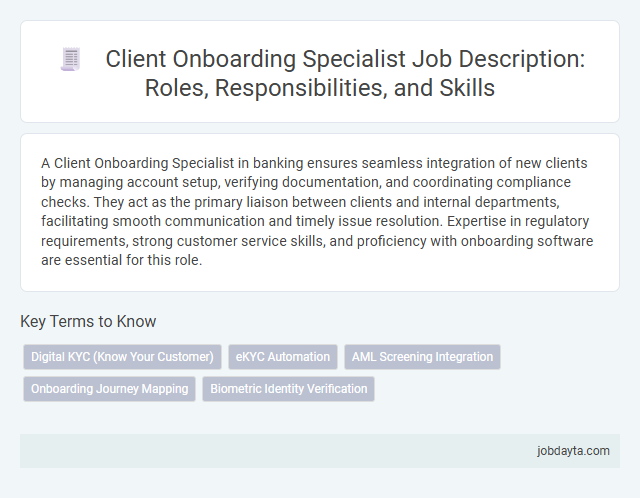 Client Onboarding Specialist Job Description: Roles, Responsibilities, and Skills

A Client Onboarding Specialist in banking ensures seamless integration of new clients by managing account setup, verifying documentation, and coordinating compliance checks. They act as the primary liaison between clients and internal departments, facilitating smooth communication and timely issue resolution. Expertise in regulatory requirements, strong customer service skills, and proficiency with onboarding software are essential for this role.

Key Terms to Know

Digital KYC (Know Your Customer)
eKYC Automation
AML Screening Integration
Onboarding Journey Mapping
Biometric Identity Verification

jobdayta.com