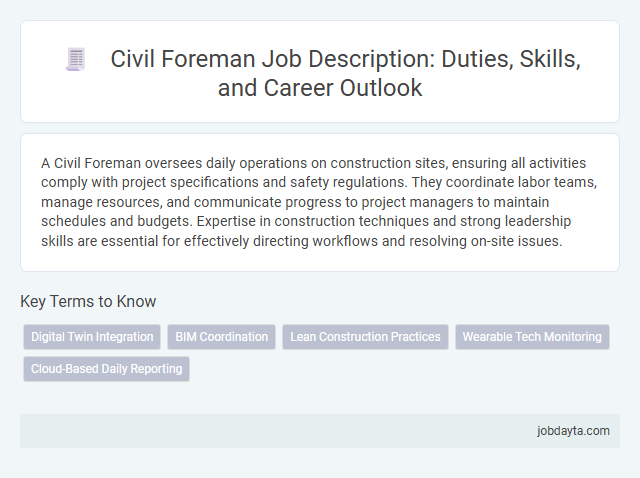 Civil Foreman Job Description: Duties, Skills, and Career Outlook

A Civil Foreman oversees daily operations on construction sites, ensuring all activities comply with project specifications and safety regulations. They coordinate labor teams, manage resources, and communicate progress to project managers to maintain schedules and budgets. Expertise in construction techniques and strong leadership skills are essential for effectively directing workflows and resolving on-site issues.

Key Terms to Know

Digital Twin Integration

BIM Coordination

Lean Construction Practices

Wearable Tech Monitoring

Cloud-Based Daily Reporting

jobdayta.com