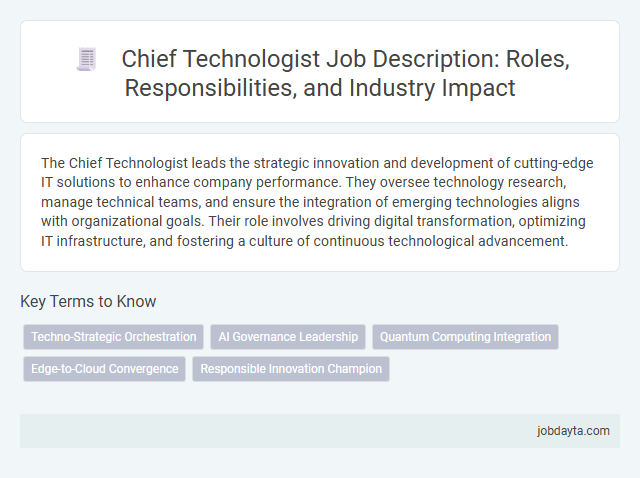 Chief Technologist Job Description: Roles, Responsibilities, and Industry Impact

The Chief Technologist leads the strategic innovation and development of cutting-edge IT solutions to enhance company performance. They oversee technology research, manage technical teams, and ensure the integration of emerging technologies aligns with organizational goals. Their role involves driving digital transformation, optimizing IT infrastructure, and fostering a culture of continuous technological advancement.

Key Terms to Know

Techno-Strategic Orchestration
AI Governance Leadership
Quantum Computing Integration
Edge-to-Cloud Convergence
Responsible Innovation Champion

jobdayta.com