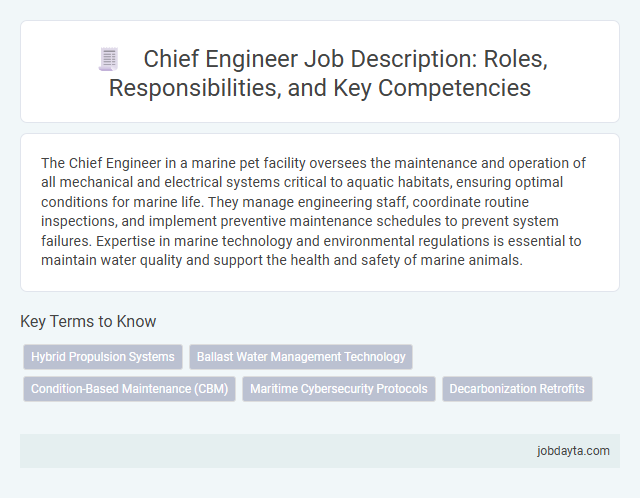 Chief Engineer Job Description: Roles, Responsibilities, and Key Competencies

The Chief Engineer in a marine pet facility oversees the maintenance and operation of all mechanical and electrical systems critical to aquatic habitats, ensuring optimal conditions for marine life. They manage engineering staff, coordinate routine inspections, and implement preventive maintenance schedules to prevent system failures. Expertise in marine technology and environmental regulations is essential to maintain water quality and support the health and safety of marine animals.

Key Terms to Know

Hybrid Propulsion Systems

Ballast Water Management Technology

Condition-Based Maintenance (CBM)

Maritime Cybersecurity Protocols

Decarbonization Retrofits

jobdayta.com