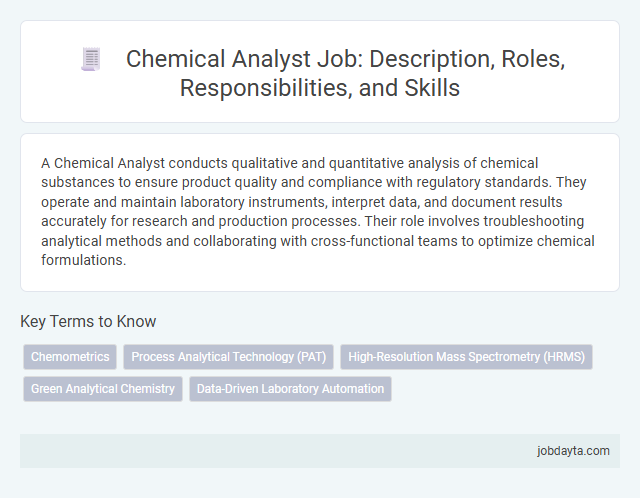 Chemical Analyst Job: Description, Roles, Responsibilities, and Skills

A Chemical Analyst conducts qualitative and quantitative analysis of chemical substances to ensure product quality and compliance with regulatory standards. They operate and maintain laboratory instruments, interpret data, and document results accurately for research and production processes. Their role involves troubleshooting analytical methods and collaborating with cross-functional teams to optimize chemical formulations.

Key Terms to Know

Chemometrics

Process Analytical Technology (PAT)

High-Resolution Mass Spectrometry (HRMS)

Green Analytical Chemistry

Data-Driven Laboratory Automation

jobdayta.com