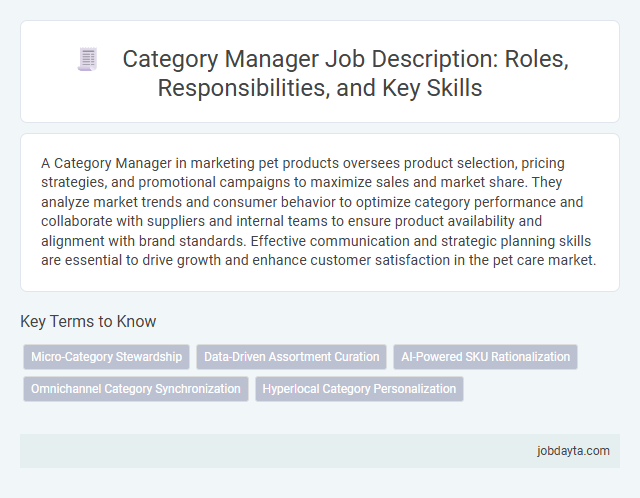 Category Manager Job Description: Roles, Responsibilities, and Key Skills

A Category Manager in marketing pet products oversees product selection, pricing strategies, and promotional campaigns to maximize sales and market share. They analyze market trends and consumer behavior to optimize category performance and collaborate with suppliers and internal teams to ensure product availability and alignment with brand standards. Effective communication and strategic planning skills are essential to drive growth and enhance customer satisfaction in the pet care market.

Key Terms to Know

Micro-Category Stewardship
Data-Driven Assortment Curation
AI-Powered SKU Rationalization
Omnichannel Category Synchronization
Hyperlocal Category Personalization

jobdayta.com