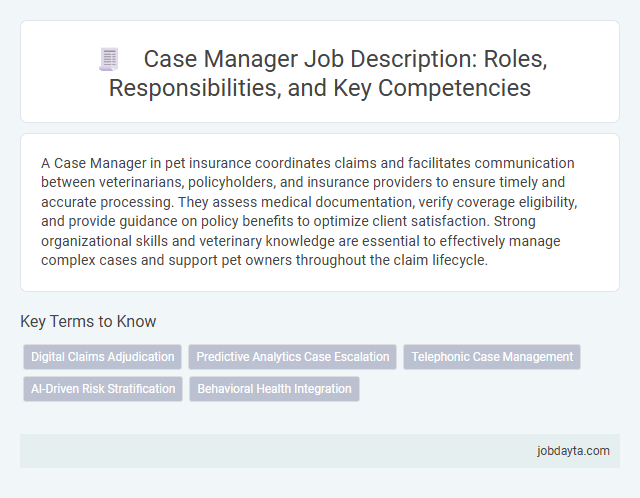 Case Manager Job Description: Roles, Responsibilities, and Key Competencies

A Case Manager in pet insurance coordinates claims and facilitates communication between veterinarians, policyholders, and insurance providers to ensure timely and accurate processing. They assess medical documentation, verify coverage eligibility, and provide guidance on policy benefits to optimize client satisfaction. Strong organizational skills and veterinary knowledge are essential to effectively manage complex cases and support pet owners throughout the claim lifecycle.

Key Terms to Know

Digital Claims Adjudication

Predictive Analytics Case Escalation

Telephonic Case Management

AI-Driven Risk Stratification

Behavioral Health Integration

jobdayta.com