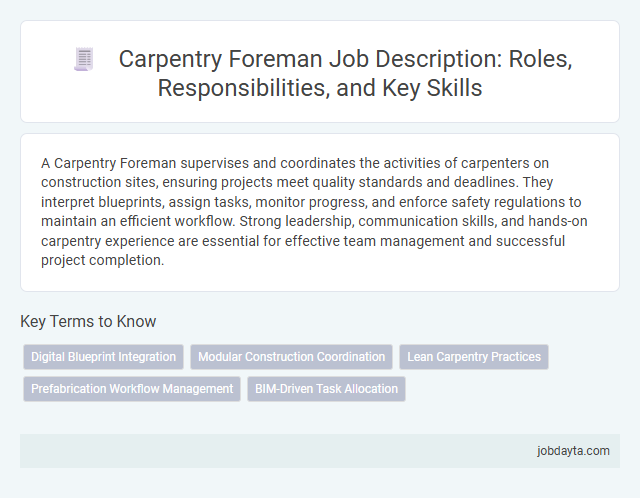 Carpentry Foreman Job Description: Roles, Responsibilities, and Key Skills

A Carpentry Foreman supervises and coordinates the activities of carpenters on construction sites, ensuring projects meet quality standards and deadlines. They interpret blueprints, assign tasks, monitor progress, and enforce safety regulations to maintain an efficient workflow. Strong leadership, communication skills, and hands-on carpentry experience are essential for effective team management and successful project completion.

Key Terms to Know

Digital Blueprint Integration
Modular Construction Coordination
Lean Carpentry Practices
Prefabrication Workflow Management
BIM-Driven Task Allocation

jobdayta.com