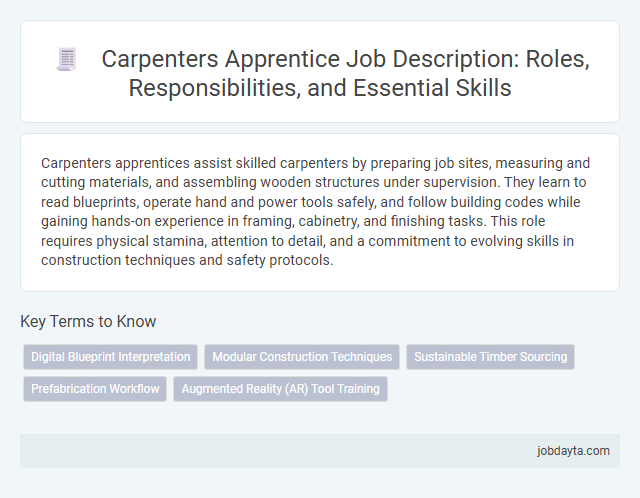 Carpenters Apprentice Job Description: Roles, Responsibilities, and Essential Skills

Carpenters apprentices assist skilled carpenters by preparing job sites, measuring and cutting materials, and assembling wooden structures under supervision. They learn to read blueprints, operate hand and power tools safely, and follow building codes while gaining hands-on experience in framing, cabinetry, and finishing tasks. This role requires physical stamina, attention to detail, and a commitment to evolving skills in construction techniques and safety protocols.

Key Terms to Know

Digital Blueprint Interpretation

Modular Construction Techniques

Sustainable Timber Sourcing

Prefabrication Workflow

Augmented Reality (AR) Tool Training

jobdayta.com