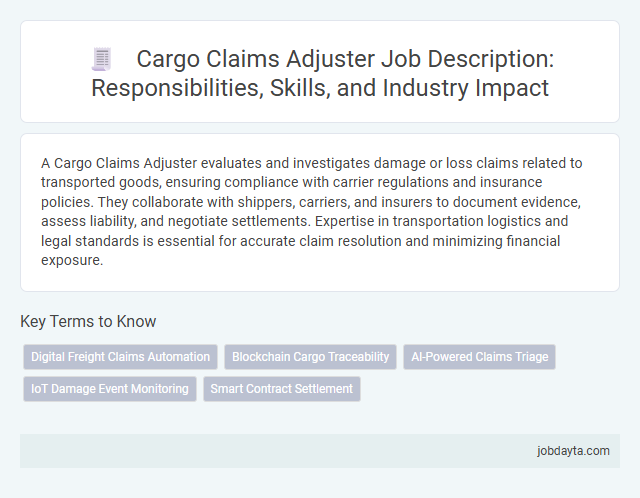 Cargo Claims Adjuster Job Description: Responsibilities, Skills, and Industry Impact

A Cargo Claims Adjuster evaluates and investigates damage or loss claims related to transported goods, ensuring compliance with carrier regulations and insurance policies. They collaborate with shippers, carriers, and insurers to document evidence, assess liability, and negotiate settlements. Expertise in transportation logistics and legal standards is essential for accurate claim resolution and minimizing financial exposure.

Key Terms to Know

Digital Freight Claims Automation

Blockchain Cargo Traceability

AI-Powered Claims Triage

IoT Damage Event Monitoring

Smart Contract Settlement

jobdayta.com