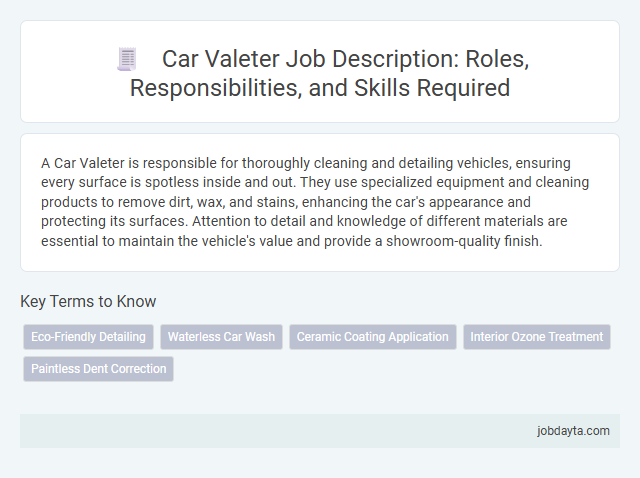 Car Valeter Job Description: Roles, Responsibilities, and Skills Required

A Car Valeter is responsible for thoroughly cleaning and detailing vehicles, ensuring every surface is spotless inside and out. They use specialized equipment and cleaning products to remove dirt, wax, and stains, enhancing the car's appearance and protecting its surfaces. Attention to detail and knowledge of different materials are essential to maintain the vehicle's value and provide a showroom-quality finish.

Key Terms to Know

Eco-Friendly Detailing
Waterless Car Wash
Ceramic Coating Application
Interior Ozone Treatment
Paintless Dent Correction

jobdayta.com