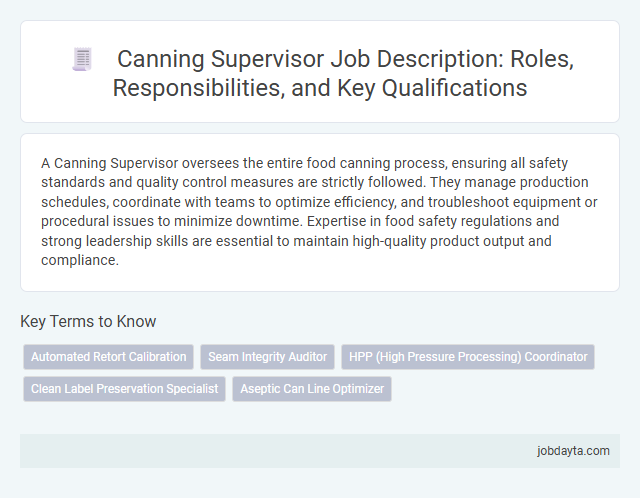 Canning Supervisor Job Description: Roles, Responsibilities, and Key Qualifications

A Canning Supervisor oversees the entire food canning process, ensuring all safety standards and quality control measures are strictly followed. They manage production schedules, coordinate with teams to optimize efficiency, and troubleshoot equipment or procedural issues to minimize downtime. Expertise in food safety regulations and strong leadership skills are essential to maintain high-quality product output and compliance.

Key Terms to Know

Automated Retort Calibration

Seam Integrity Auditor

HPP (High Pressure Processing) Coordinator

Clean Label Preservation Specialist

Aseptic Can Line Optimizer

jobdayta.com