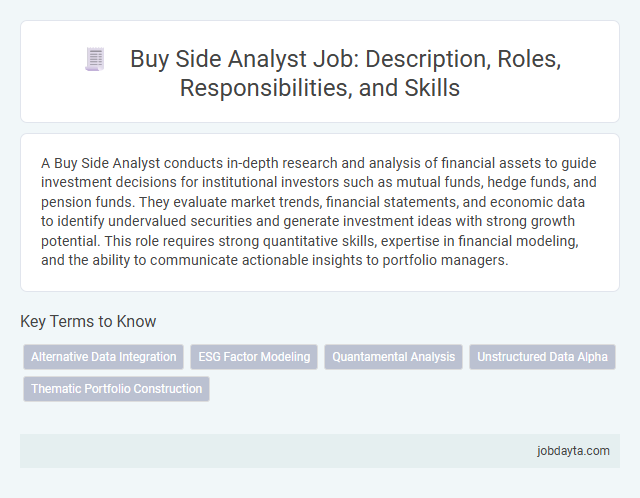 Buy Side Analyst Job: Description, Roles, Responsibilities, and Skills

A Buy Side Analyst conducts in-depth research and analysis of financial assets to guide investment decisions for institutional investors such as mutual funds, hedge funds, and pension funds. They evaluate market trends, financial statements, and economic data to identify undervalued securities and generate investment ideas with strong growth potential. This role requires strong quantitative skills, expertise in financial modeling, and the ability to communicate actionable insights to portfolio managers.

Key Terms to Know

Alternative Data Integration
ESG Factor Modeling
Quantamental Analysis
Unstructured Data Alpha
Thematic Portfolio Construction

jobdayta.com