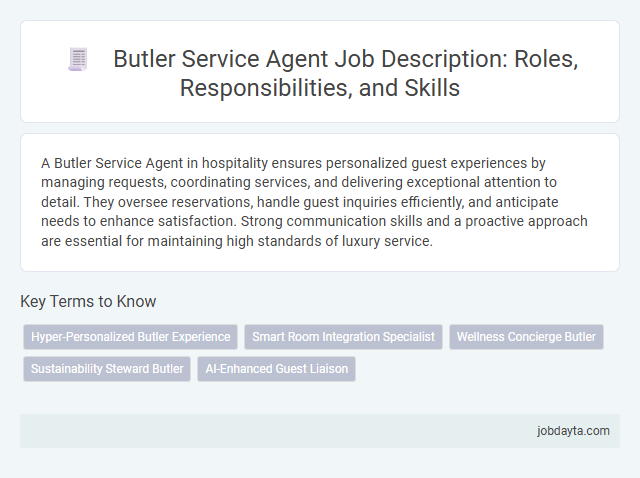 Butler Service Agent Job Description: Roles, Responsibilities, and Skills

A Butler Service Agent in hospitality ensures personalized guest experiences by managing requests, coordinating services, and delivering exceptional attention to detail. They oversee reservations, handle guest inquiries efficiently, and anticipate needs to enhance satisfaction. Strong communication skills and a proactive approach are essential for maintaining high standards of luxury service.

Key Terms to Know

Hyper-Personalized Butler Experience

Smart Room Integration Specialist

Wellness Concierge Butler

Sustainability Steward Butler

AI-Enhanced Guest Liaison

jobdayta.com