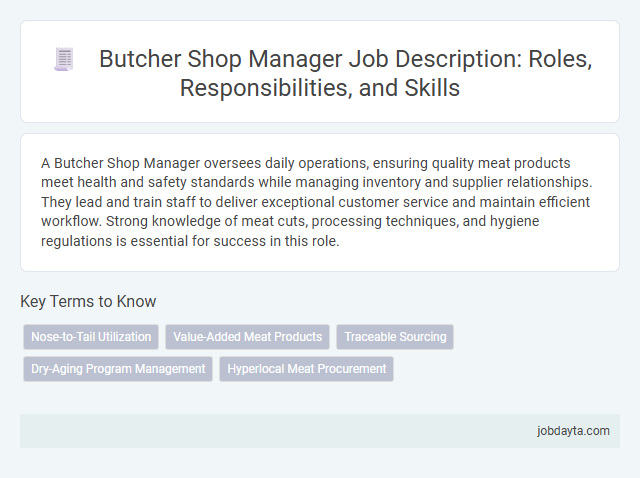 Butcher Shop Manager Job Description: Roles, Responsibilities, and Skills

A Butcher Shop Manager oversees daily operations, ensuring quality meat products meet health and safety standards while managing inventory and supplier relationships. They lead and train staff to deliver exceptional customer service and maintain efficient workflow. Strong knowledge of meat cuts, processing techniques, and hygiene regulations is essential for success in this role.

Key Terms to Know

Nose-to-Tail Utilization

Value-Added Meat Products

Traceable Sourcing

Dry-Aging Program Management

Hyperlocal Meat Procurement

jobdayta.com