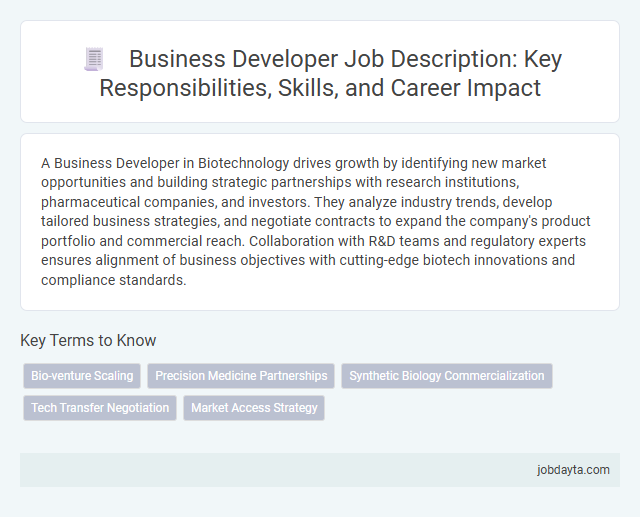 Business Developer Job Description: Key Responsibilities, Skills, and Career Impact

A Business Developer in Biotechnology drives growth by identifying new market opportunities and building strategic partnerships with research institutions, pharmaceutical companies, and investors. They analyze industry trends, develop tailored business strategies, and negotiate contracts to expand the company's product portfolio and commercial reach. Collaboration with R&D teams and regulatory experts ensures alignment of business objectives with cutting-edge biotech innovations and compliance standards.

Key Terms to Know

Bio-venture Scaling

Precision Medicine Partnerships

Synthetic Biology Commercialization

Tech Transfer Negotiation

Market Access Strategy

jobdayta.com