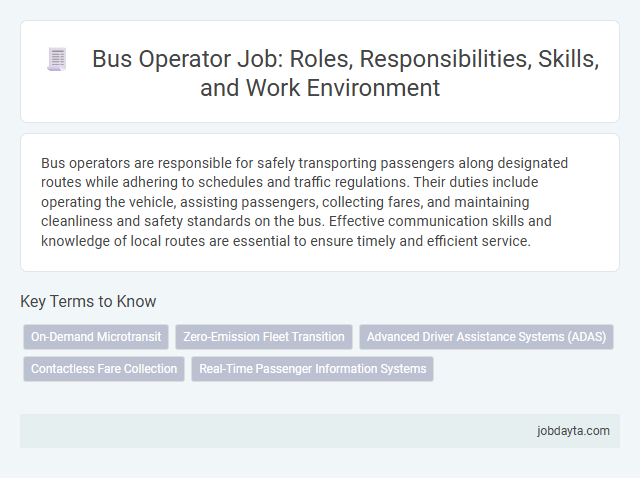 Bus Operator Job: Roles, Responsibilities, Skills, and Work Environment

Bus operators are responsible for safely transporting passengers along designated routes while adhering to schedules and traffic regulations. Their duties include operating the vehicle, assisting passengers, collecting fares, and maintaining cleanliness and safety standards on the bus. Effective communication skills and knowledge of local routes are essential to ensure timely and efficient service.

Key Terms to Know

On-Demand Microtransit

Zero-Emission Fleet Transition

Advanced Driver Assistance Systems (ADAS)

Contactless Fare Collection

Real-Time Passenger Information Systems

jobdayta.com