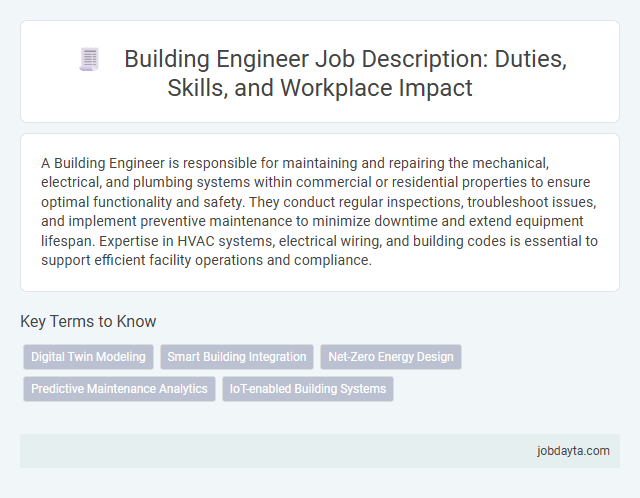 Building Engineer Job Description: Duties, Skills, and Workplace Impact

A Building Engineer is responsible for maintaining and repairing the mechanical, electrical, and plumbing systems within commercial or residential properties to ensure optimal functionality and safety. They conduct regular inspections, troubleshoot issues, and implement preventive maintenance to minimize downtime and extend equipment lifespan. Expertise in HVAC systems, electrical wiring, and building codes is essential to support efficient facility operations and compliance.

Key Terms to Know

Digital Twin Modeling
Smart Building Integration
Net-Zero Energy Design
Predictive Maintenance Analytics
IoT-enabled Building Systems

jobdayta.com