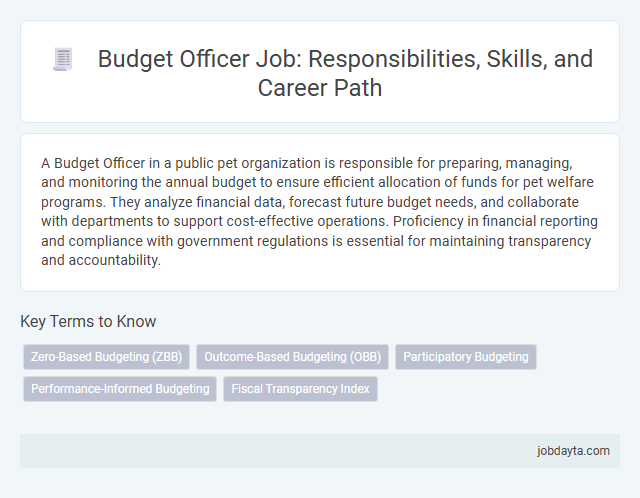 Budget Officer Job: Responsibilities, Skills, and Career Path

A Budget Officer in a public pet organization is responsible for preparing, managing, and monitoring the annual budget to ensure efficient allocation of funds for pet welfare programs. They analyze financial data, forecast future budget needs, and collaborate with departments to support cost-effective operations. Proficiency in financial reporting and compliance with government regulations is essential for maintaining transparency and accountability.

Key Terms to Know

Zero-Based Budgeting (ZBB)
Outcome-Based Budgeting (OBB)
Participatory Budgeting
Performance-Informed Budgeting
Fiscal Transparency Index

jobdayta.com