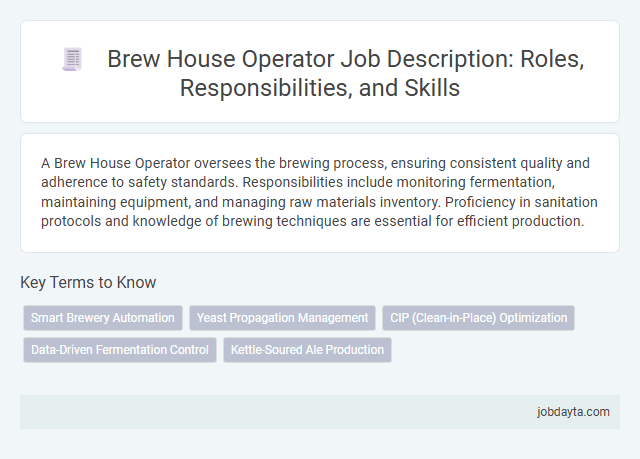 Brew House Operator Job Description: Roles, Responsibilities, and Skills

A Brew House Operator oversees the brewing process, ensuring consistent quality and adherence to safety standards. Responsibilities include monitoring fermentation, maintaining equipment, and managing raw materials inventory. Proficiency in sanitation protocols and knowledge of brewing techniques are essential for efficient production.

Key Terms to Know

Smart Brewery Automation

Yeast Propagation Management

CIP (Clean-in-Place) Optimization

Data-Driven Fermentation Control

Kettle-Soured Ale Production

jobdayta.com