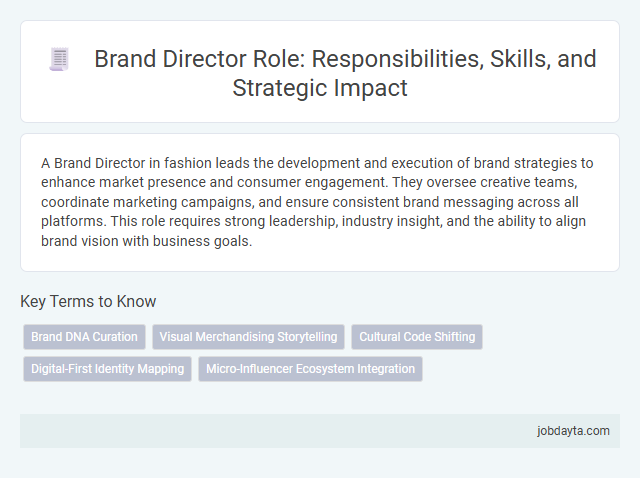 Brand Director Role: Responsibilities, Skills, and Strategic Impact

A Brand Director in fashion leads the development and execution of brand strategies to enhance market presence and consumer engagement. They oversee creative teams, coordinate marketing campaigns, and ensure consistent brand messaging across all platforms. This role requires strong leadership, industry insight, and the ability to align brand vision with business goals.

Key Terms to Know

Brand DNA Curation

Visual Merchandising Storytelling

Cultural Code Shifting

Digital-First Identity Mapping

Micro-Influencer Ecosystem Integration

jobdayta.com