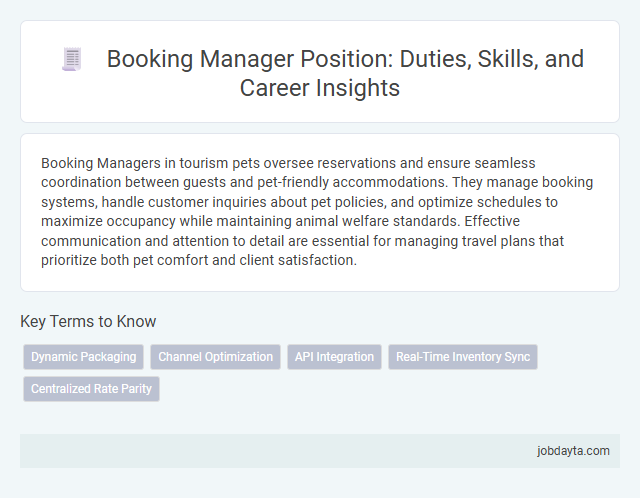 Booking Manager Position: Duties, Skills, and Career Insights

Booking Managers in tourism pets oversee reservations and ensure seamless coordination between guests and pet-friendly accommodations. They manage booking systems, handle customer inquiries about pet policies, and optimize schedules to maximize occupancy while maintaining animal welfare standards. Effective communication and attention to detail are essential for managing travel plans that prioritize both pet comfort and client satisfaction.

Key Terms to Know

Dynamic Packaging

Channel Optimization

API Integration

Real-Time Inventory Sync

Centralized Rate Parity

jobdayta.com