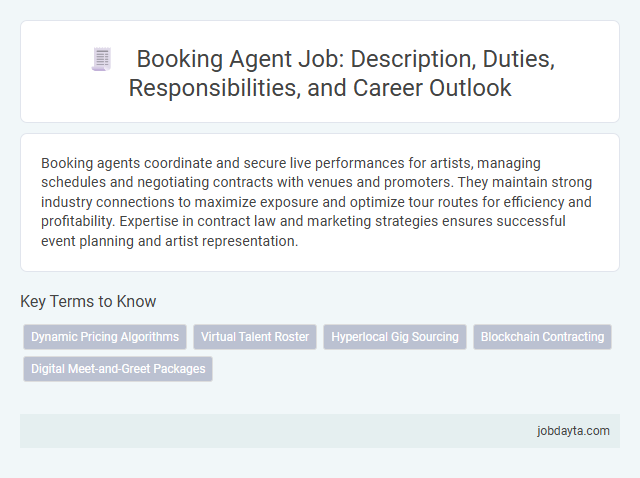 Booking Agent Job: Description, Duties, Responsibilities, and Career Outlook

Booking agents coordinate and secure live performances for artists, managing schedules and negotiating contracts with venues and promoters. They maintain strong industry connections to maximize exposure and optimize tour routes for efficiency and profitability. Expertise in contract law and marketing strategies ensures successful event planning and artist representation.

Key Terms to Know

Dynamic Pricing Algorithms

Virtual Talent Roster

Hyperlocal Gig Sourcing

Blockchain Contracting

Digital Meet-and-Greet Packages

jobdayta.com