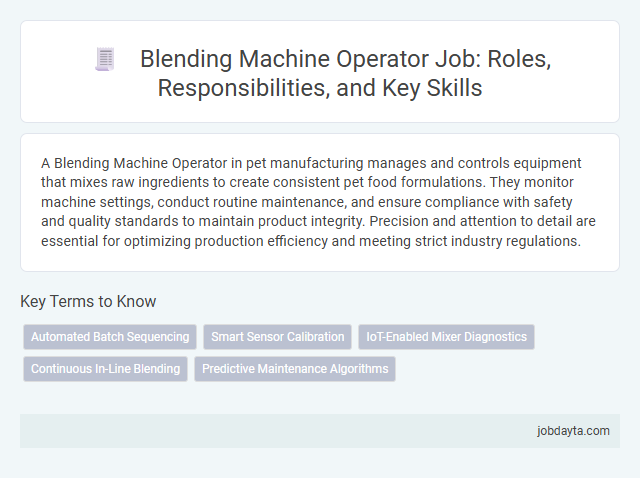 Blending Machine Operator Job: Roles, Responsibilities, and Key Skills

A Blending Machine Operator in pet manufacturing manages and controls equipment that mixes raw ingredients to create consistent pet food formulations. They monitor machine settings, conduct routine maintenance, and ensure compliance with safety and quality standards to maintain product integrity. Precision and attention to detail are essential for optimizing production efficiency and meeting strict industry regulations.

Key Terms to Know

Automated Batch Sequencing
Smart Sensor Calibration
IoT-Enabled Mixer Diagnostics
Continuous In-Line Blending
Predictive Maintenance Algorithms

jobdayta.com