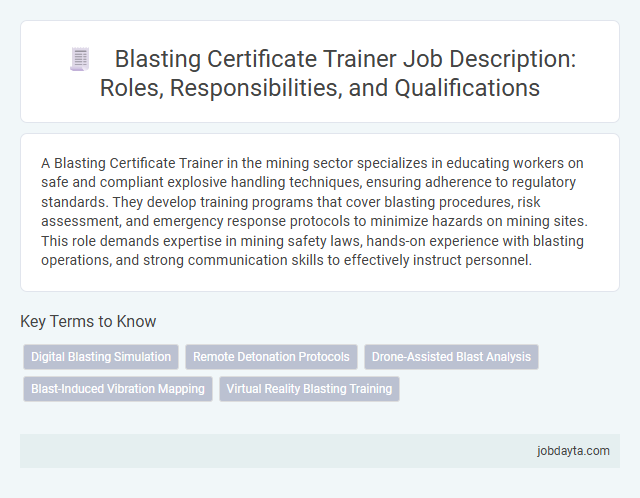 Blasting Certificate Trainer Job Description: Roles, Responsibilities, and Qualifications

A Blasting Certificate Trainer in the mining sector specializes in educating workers on safe and compliant explosive handling techniques, ensuring adherence to regulatory standards. They develop training programs that cover blasting procedures, risk assessment, and emergency response protocols to minimize hazards on mining sites. This role demands expertise in mining safety laws, hands-on experience with blasting operations, and strong communication skills to effectively instruct personnel.

Key Terms to Know

Digital Blasting Simulation

Remote Detonation Protocols

Drone-Assisted Blast Analysis

Blast-Induced Vibration Mapping

Virtual Reality Blasting Training

jobdayta.com