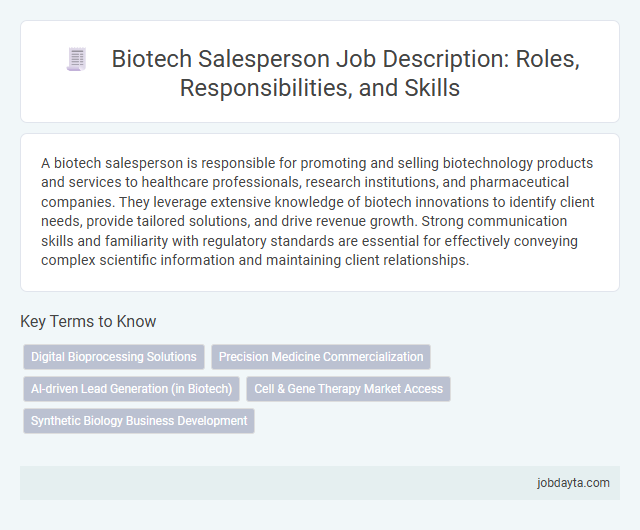 Biotech Salesperson Job Description: Roles, Responsibilities, and Skills

A biotech salesperson is responsible for promoting and selling biotechnology products and services to healthcare professionals, research institutions, and pharmaceutical companies. They leverage extensive knowledge of biotech innovations to identify client needs, provide tailored solutions, and drive revenue growth. Strong communication skills and familiarity with regulatory standards are essential for effectively conveying complex scientific information and maintaining client relationships.

Key Terms to Know

Digital Bioprocessing Solutions

Precision Medicine Commercialization

AI-driven Lead Generation (in Biotech)

Cell & Gene Therapy Market Access

Synthetic Biology Business Development

jobdayta.com