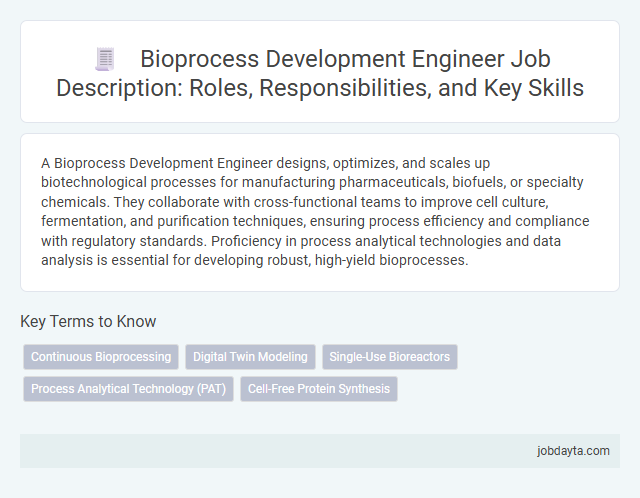 Bioprocess Development Engineer Job Description: Roles, Responsibilities, and Key Skills

A Bioprocess Development Engineer designs, optimizes, and scales up biotechnological processes for manufacturing pharmaceuticals, biofuels, or specialty chemicals. They collaborate with cross-functional teams to improve cell culture, fermentation, and purification techniques, ensuring process efficiency and compliance with regulatory standards. Proficiency in process analytical technologies and data analysis is essential for developing robust, high-yield bioprocesses.

Key Terms to Know

Continuous Bioprocessing
Digital Twin Modeling
Single-Use Bioreactors
Process Analytical Technology (PAT)
Cell-Free Protein Synthesis

jobdayta.com