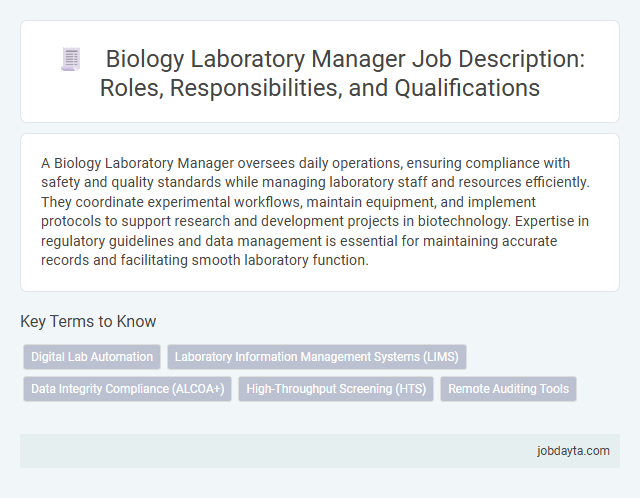 Biology Laboratory Manager Job Description: Roles, Responsibilities, and Qualifications

A Biology Laboratory Manager oversees daily operations, ensuring compliance with safety and quality standards while managing laboratory staff and resources efficiently. They coordinate experimental workflows, maintain equipment, and implement protocols to support research and development projects in biotechnology. Expertise in regulatory guidelines and data management is essential for maintaining accurate records and facilitating smooth laboratory function.

Key Terms to Know

Digital Lab Automation

Laboratory Information Management Systems (LIMS)

Data Integrity Compliance (ALCOA+)

High-Throughput Screening (HTS)

Remote Auditing Tools

jobdayta.com