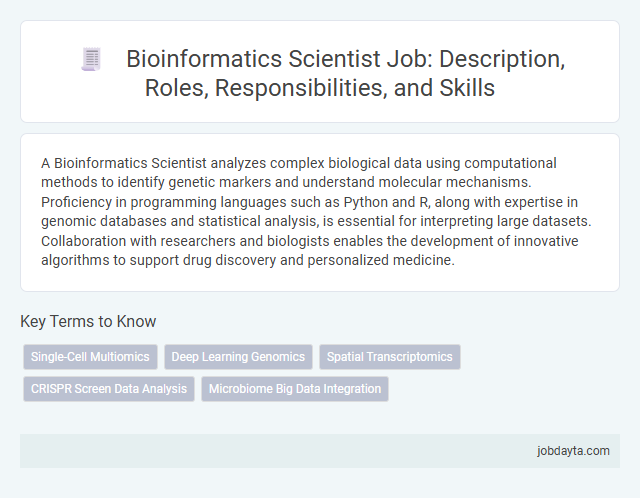 Bioinformatics Scientist Job: Description, Roles, Responsibilities, and Skills

A Bioinformatics Scientist analyzes complex biological data using computational methods to identify genetic markers and understand molecular mechanisms. Proficiency in programming languages such as Python and R, along with expertise in genomic databases and statistical analysis, is essential for interpreting large datasets. Collaboration with researchers and biologists enables the development of innovative algorithms to support drug discovery and personalized medicine.

Key Terms to Know

Single-Cell Multiomics

Deep Learning Genomics

Spatial Transcriptomics

CRISPR Screen Data Analysis

Microbiome Big Data Integration

jobdayta.com