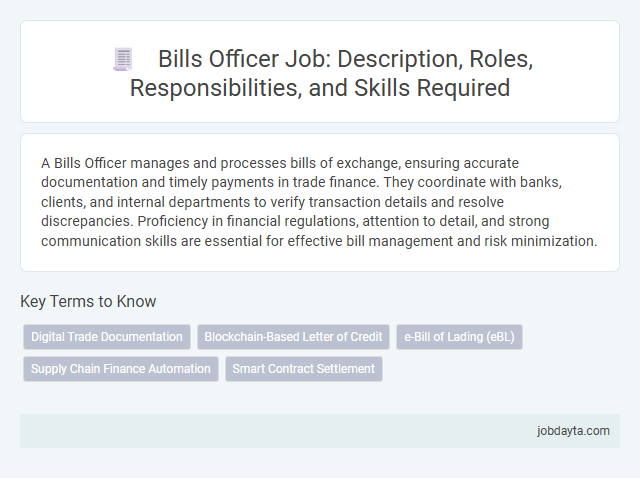 Bills Officer Job: Description, Roles, Responsibilities, and Skills Required

A Bills Officer manages and processes bills of exchange, ensuring accurate documentation and timely payments in trade finance. They coordinate with banks, clients, and internal departments to verify transaction details and resolve discrepancies. Proficiency in financial regulations, attention to detail, and strong communication skills are essential for effective bill management and risk minimization.

Key Terms to Know

Digital Trade Documentation

Blockchain-Based Letter of Credit

e-Bill of Lading (eBL)

Supply Chain Finance Automation

Smart Contract Settlement

jobdayta.com