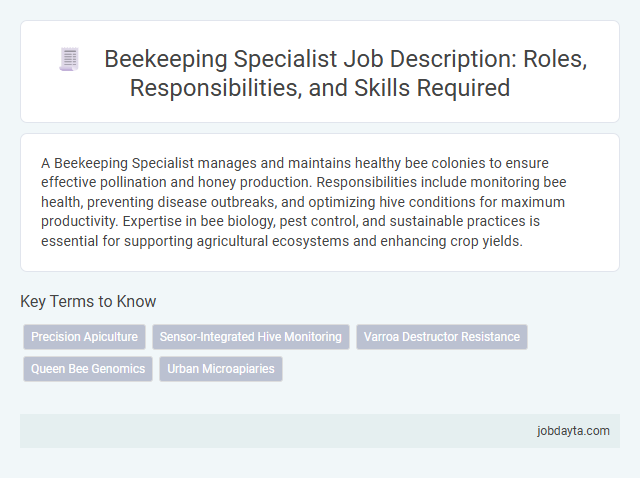 Beekeeping Specialist Job Description: Roles, Responsibilities, and Skills Required

A Beekeeping Specialist manages and maintains healthy bee colonies to ensure effective pollination and honey production. Responsibilities include monitoring bee health, preventing disease outbreaks, and optimizing hive conditions for maximum productivity. Expertise in bee biology, pest control, and sustainable practices is essential for supporting agricultural ecosystems and enhancing crop yields.

Key Terms to Know

Precision Apiculture

Sensor-Integrated Hive Monitoring

Varroa Destructor Resistance

Queen Bee Genomics

Urban Microapiaries

jobdayta.com