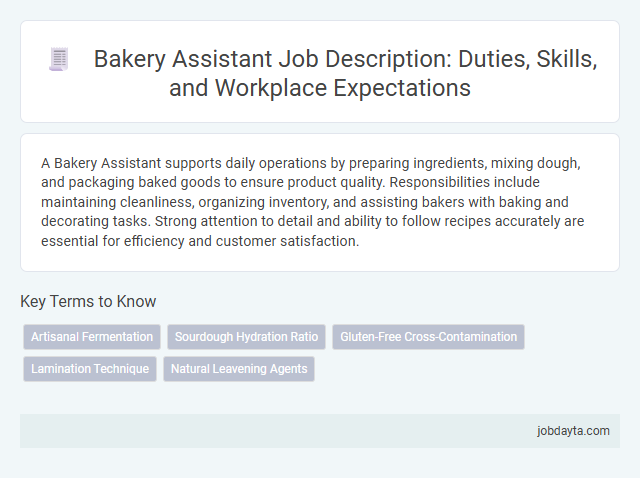 Bakery Assistant Job Description: Duties, Skills, and Workplace Expectations

A Bakery Assistant supports daily operations by preparing ingredients, mixing dough, and packaging baked goods to ensure product quality. Responsibilities include maintaining cleanliness, organizing inventory, and assisting bakers with baking and decorating tasks. Strong attention to detail and ability to follow recipes accurately are essential for efficiency and customer satisfaction.

Key Terms to Know

Artisanal Fermentation

Sourdough Hydration Ratio

Gluten-Free Cross-Contamination

Lamination Technique

Natural Leavening Agents

jobdayta.com