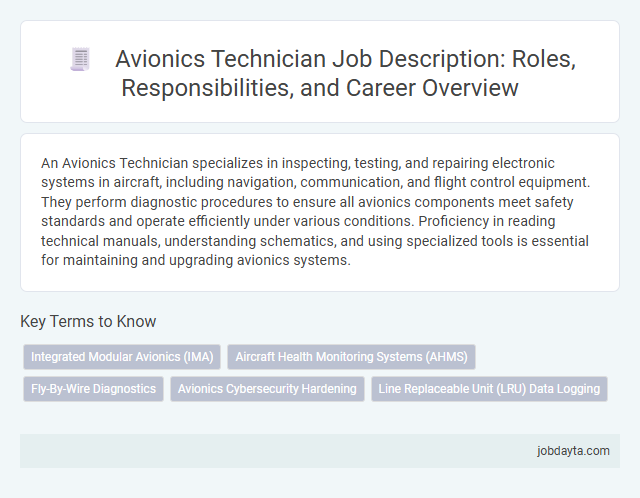 Avionics Technician Job Description: Roles, Responsibilities, and Career Overview

An Avionics Technician specializes in inspecting, testing, and repairing electronic systems in aircraft, including navigation, communication, and flight control equipment. They perform diagnostic procedures to ensure all avionics components meet safety standards and operate efficiently under various conditions. Proficiency in reading technical manuals, understanding schematics, and using specialized tools is essential for maintaining and upgrading avionics systems.

Key Terms to Know

Integrated Modular Avionics (IMA)

Aircraft Health Monitoring Systems (AHMS)

Fly-By-Wire Diagnostics

Avionics Cybersecurity Hardening

Line Replaceable Unit (LRU) Data Logging

jobdayta.com