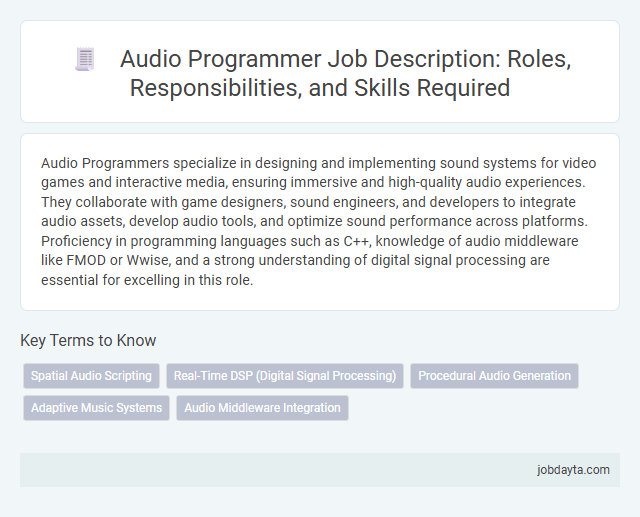 Audio Programmer Job Description: Roles, Responsibilities, and Skills Required

Audio Programmers specialize in designing and implementing sound systems for video games and interactive media, ensuring immersive and high-quality audio experiences. They collaborate with game designers, sound engineers, and developers to integrate audio assets, develop audio tools, and optimize sound performance across platforms. Proficiency in programming languages such as C++, knowledge of audio middleware like FMOD or Wwise, and a strong understanding of digital signal processing are essential for excelling in this role.

Key Terms to Know

Spatial Audio Scripting
Real-Time DSP (Digital Signal Processing)
Procedural Audio Generation
Adaptive Music Systems
Audio Middleware Integration

jobdayta.com