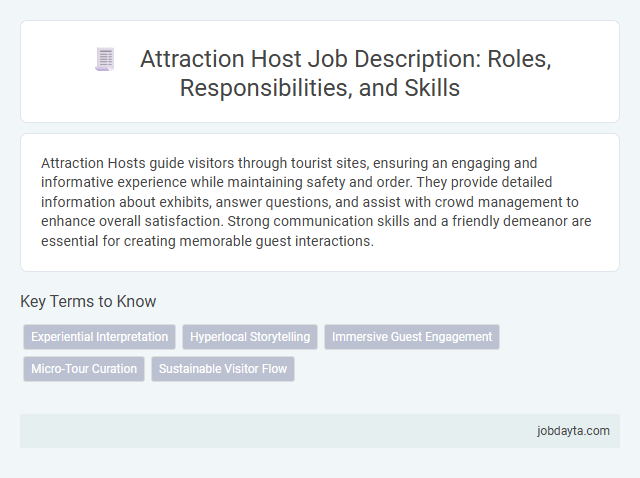 Attraction Host Job Description: Roles, Responsibilities, and Skills

Attraction Hosts guide visitors through tourist sites, ensuring an engaging and informative experience while maintaining safety and order. They provide detailed information about exhibits, answer questions, and assist with crowd management to enhance overall satisfaction. Strong communication skills and a friendly demeanor are essential for creating memorable guest interactions.

Key Terms to Know

Experiential Interpretation
Hyperlocal Storytelling
Immersive Guest Engagement
Micro-Tour Curation
Sustainable Visitor Flow

jobdayta.com